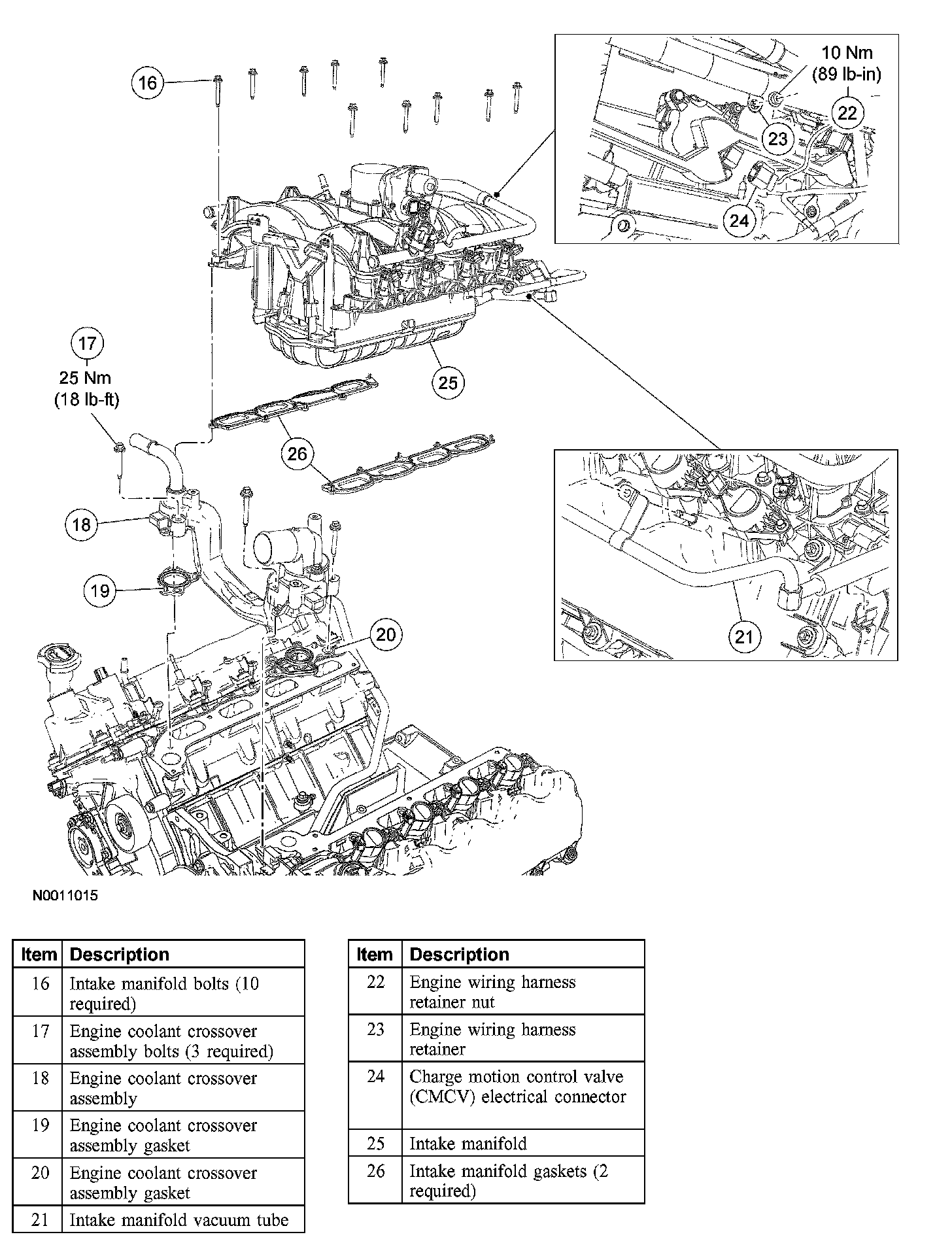 16

10 Nm
(89 lb-in)

22

23

24

17
25 Nm
(18 lb-ft)

25

26

18

19

20

21

N0011015

| Item | Description |
|---|---|
| 16 | Intake manifold bolts (10 required) |
| 17 | Engine coolant crossover assembly bolts (3 required) |
| 18 | Engine coolant crossover assembly |
| 19 | Engine coolant crossover assembly gasket |
| 20 | Engine coolant crossover assembly gasket |
| 21 | Intake manifold vacuum tube |

| Item | Description |
|---|---|
| 22 | Engine wiring harness retainer nut |
| 23 | Engine wiring harness retainer |
| 24 | Charge motion control valve (CMCV) electrical connector |
| 25 | Intake manifold |
| 26 | Intake manifold gaskets (2 required) |