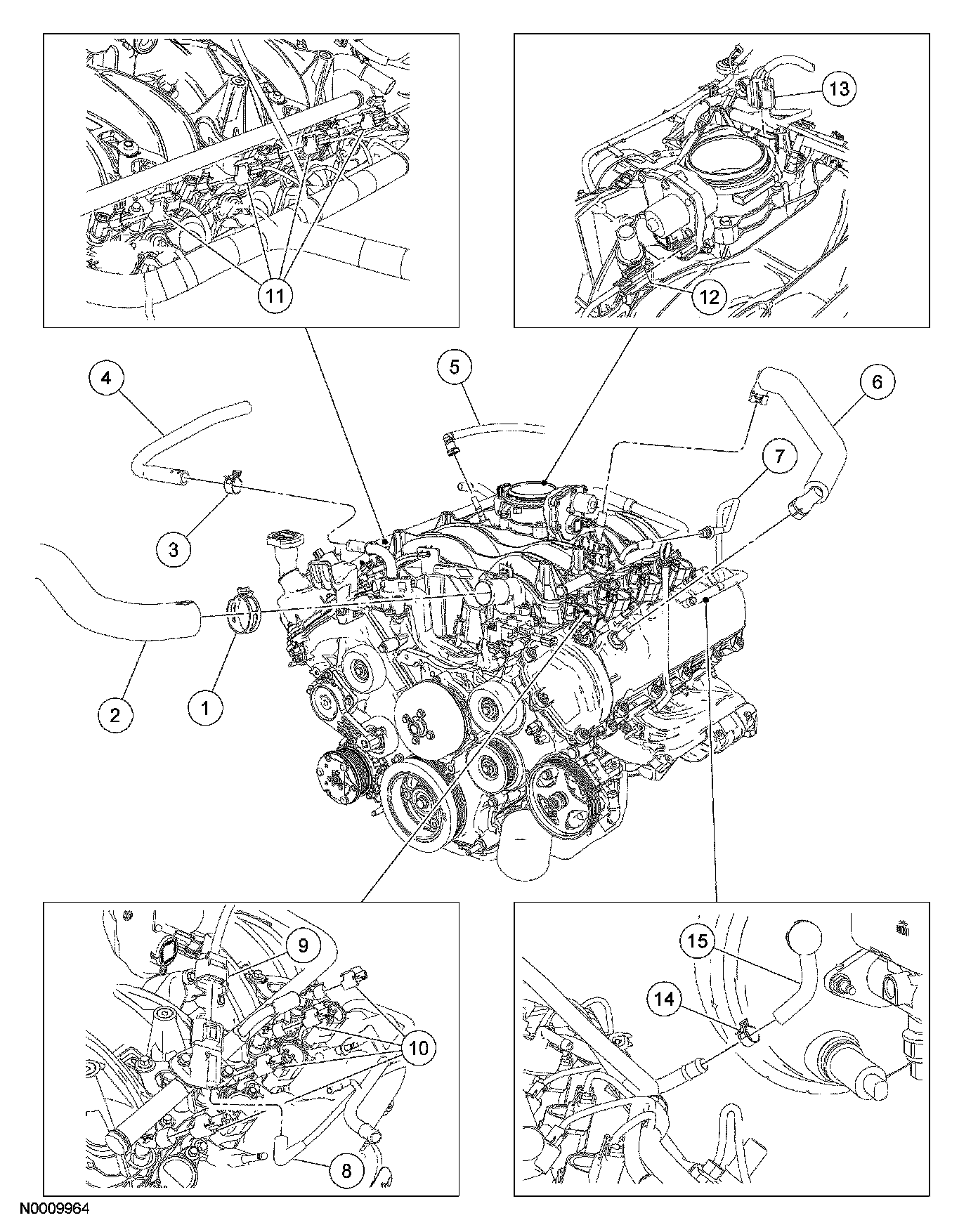 11

13

12

4

5

6

7

3

2

1

9

10

8

15

14

N0009964