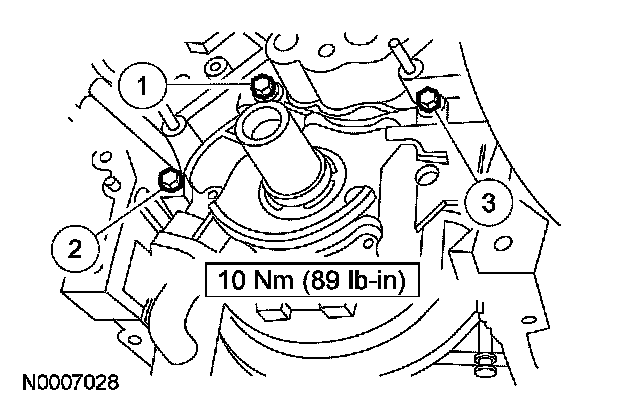 1

3

2

10 Nm (89 lb-in)

N0007028