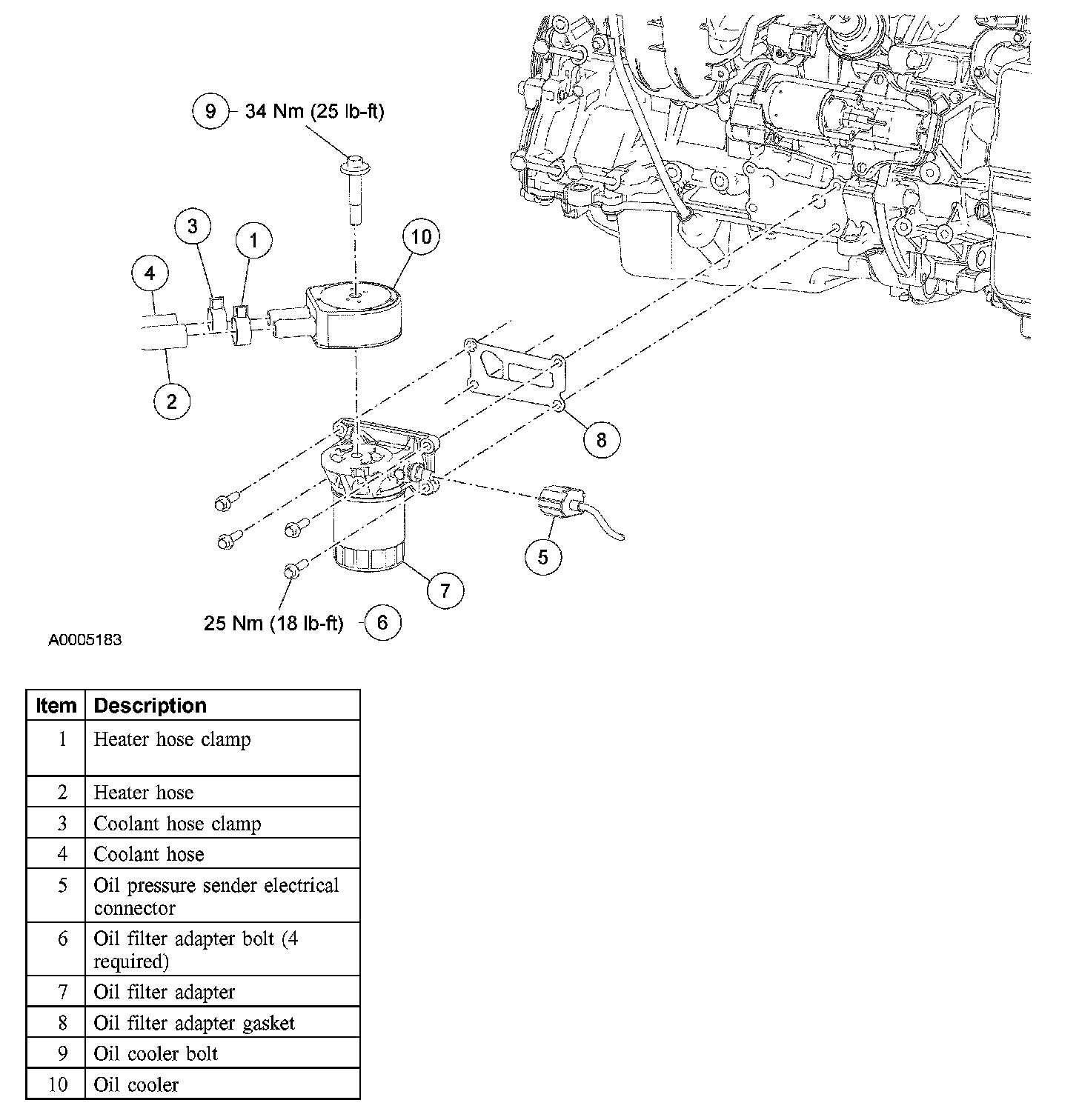 9 34 Nm (25 lb-ft)

3

1

10

4

2

8

5

7

25 Nm (18 lb-ft) 6

A0005183

| Item | Description |
|---|---|
| 1 | Heater hose clamp |
| 2 | Heater hose |
| 3 | Coolant hose clamp |
| 4 | Coolant hose |
| 5 | Oil pressure sender electrical connector |
| 6 | Oil filter adapter bolt (4 required) |
| 7 | Oil filter adapter |
| 8 | Oil filter adapter gasket |
| 9 | Oil cooler bolt |
| 10 | Oil cooler |