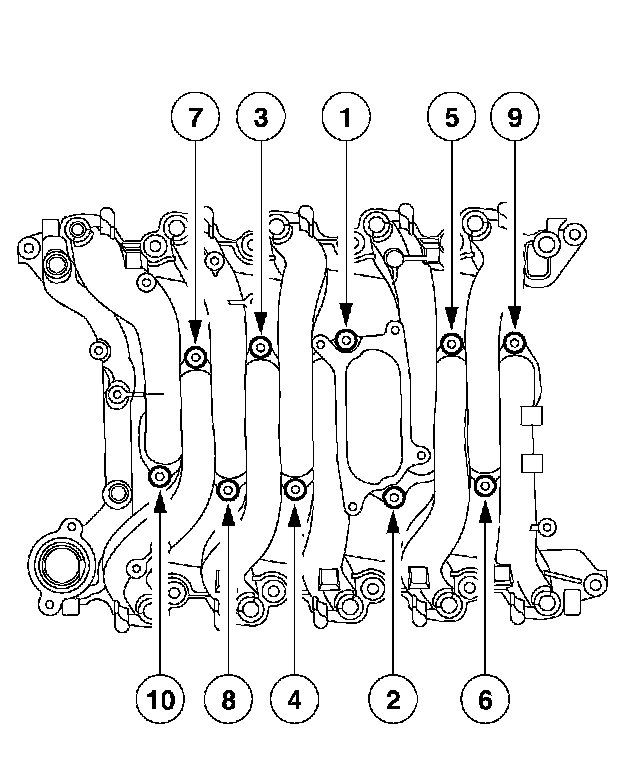 7
3
1
5
9
10
8
4
2
6