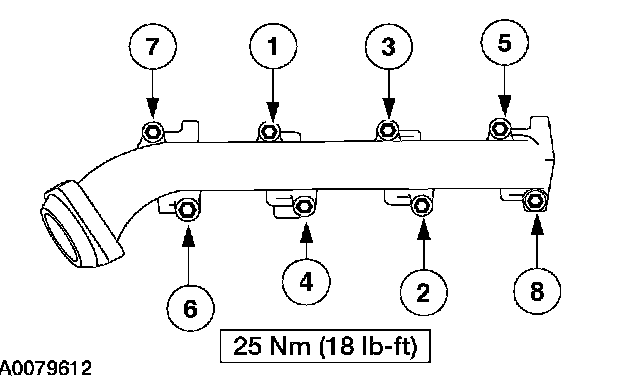 7
1
3
5
6
4
2
8
25 Nm (18 lb-ft)
A0079612