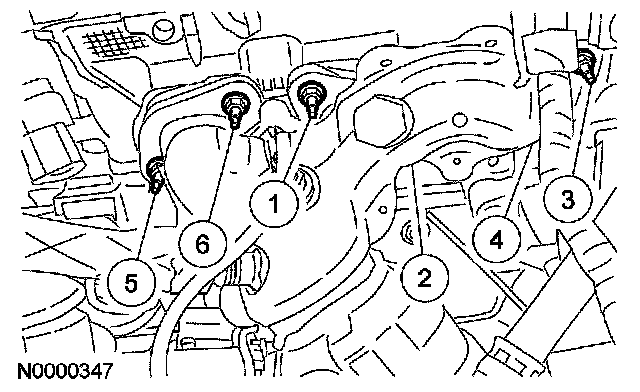 1
3
6
4
5
2
N0000347