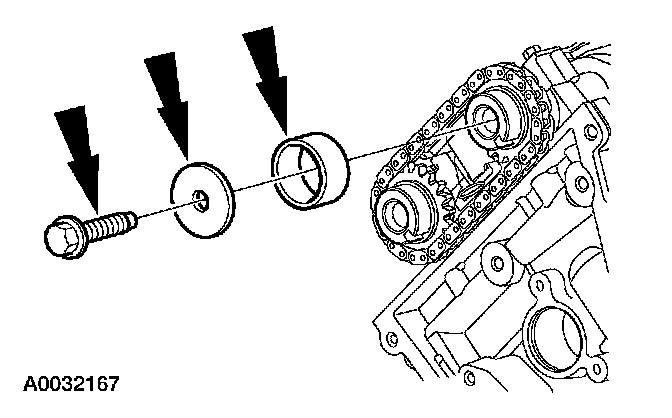 A0032167