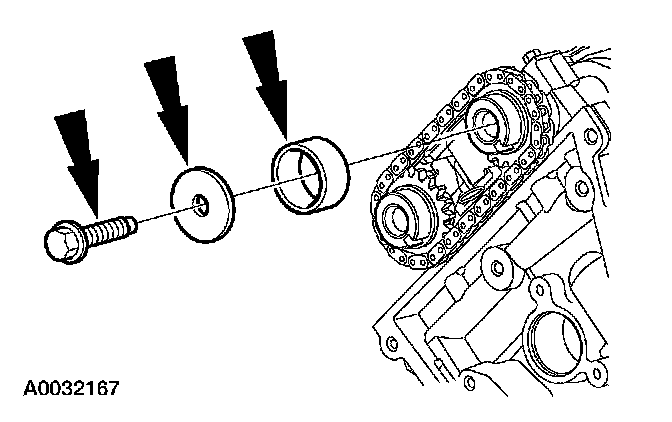 A0032167