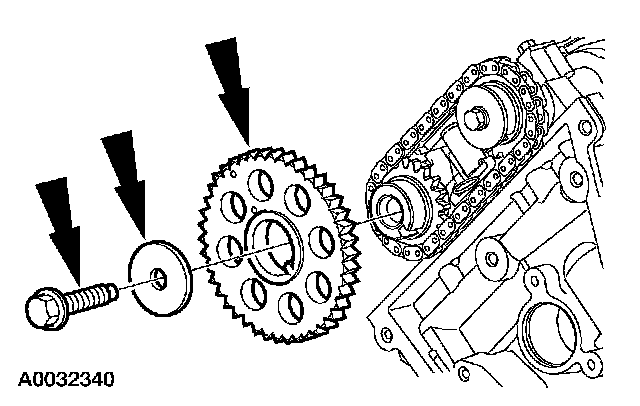 A0032340