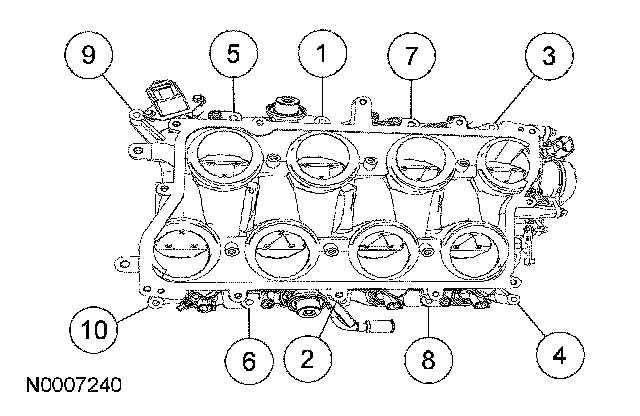 9
5
1
7
3
10
6
2
8
4
N0007240