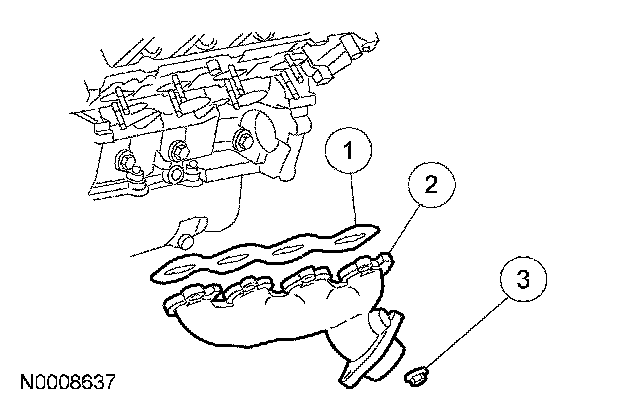 1
2
3
N0008637