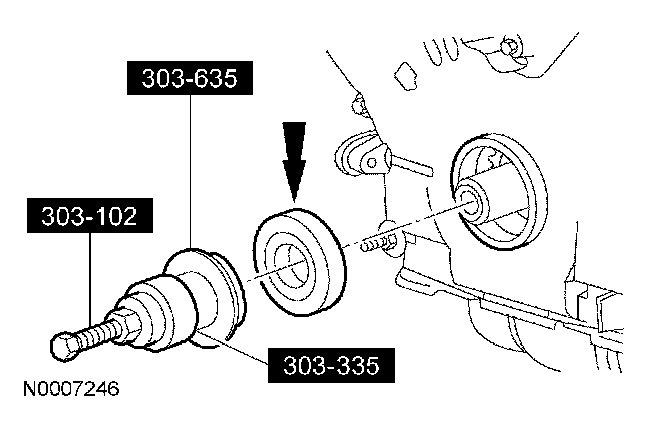 303-635

303-102

303-335

N0007246