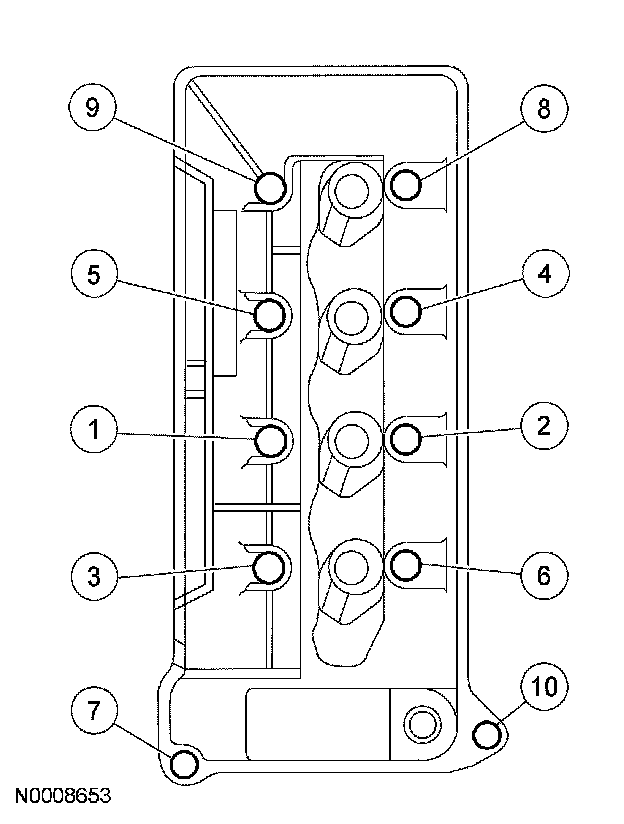 9
8
5
4
1
2
3
6
7
10
N0008653