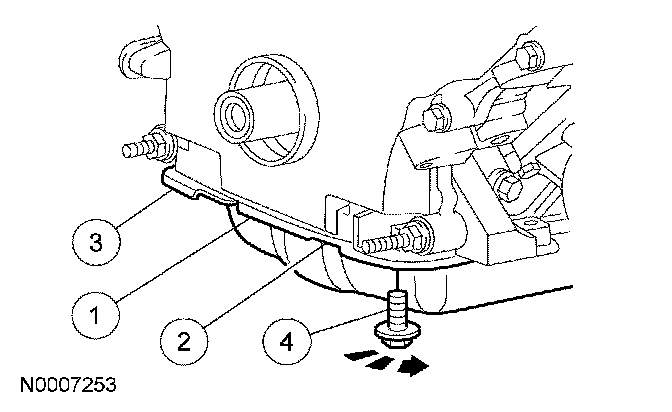 3

1

2

4

N0007253