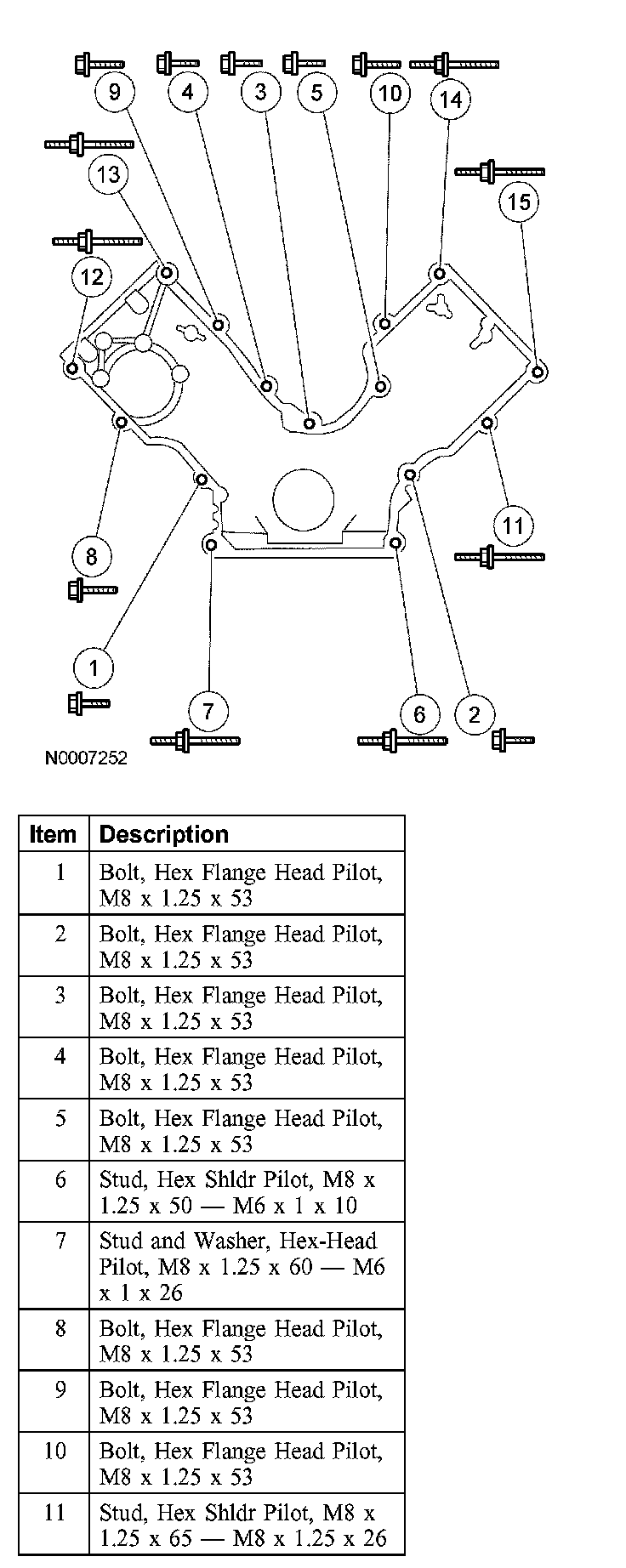 9 4 3 5 10 14

13

15

12

11

8

1

7

6

2

N0007252

| Item | Description |
|---|---|
| 1 | Bolt, Hex Flange Head Pilot, M8 x 1.25 x 53 |
| 2 | Bolt, Hex Flange Head Pilot, M8 x 1.25 x 53 |
| 3 | Bolt, Hex Flange Head Pilot, M8 x 1.25 x 53 |
| 4 | Bolt, Hex Flange Head Pilot, M8 x 1.25 x 53 |
| 5 | Bolt, Hex Flange Head Pilot, M8 x 1.25 x 53 |
| 6 | Stud, Hex Shldr Pilot, M8 x 1.25 x 50 — M6 x 1 x 10 |
| 7 | Stud and Washer, Hex-Head Pilot, M8 x 1.25 x 60 — M6 x 1 x 26 |
| 8 | Bolt, Hex Flange Head Pilot, M8 x 1.25 x 53 |
| 9 | Bolt, Hex Flange Head Pilot, M8 x 1.25 x 53 |
| 10 | Bolt, Hex Flange Head Pilot, M8 x 1.25 x 53 |
| 11 | Stud, Hex Shldr Pilot, M8 x 1.25 x 65 — M8 x 1.25 x 26 |