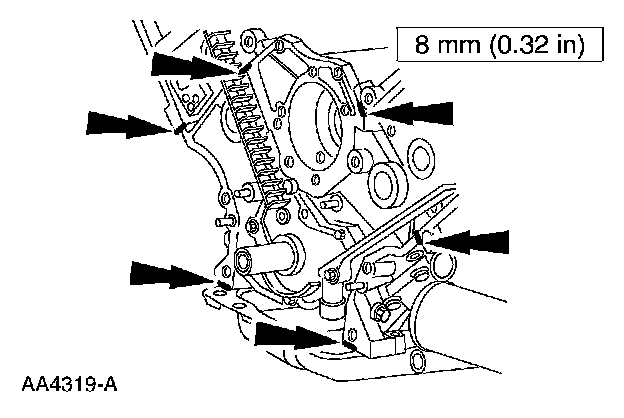 8 mm (0.32 in)

AA4319-A