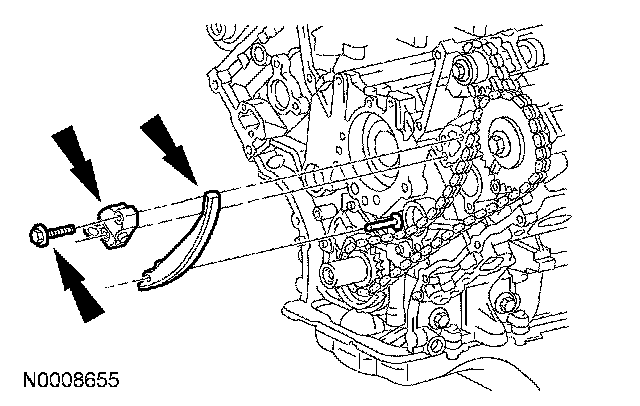 N0008655