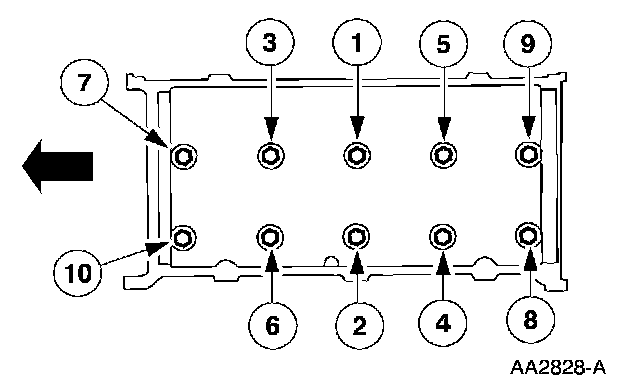 3
1
5
9
7
10
6
2
4
8
AA2828-A