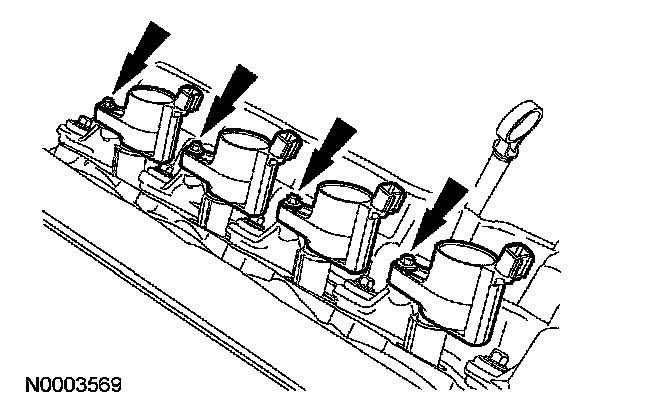 N0003569