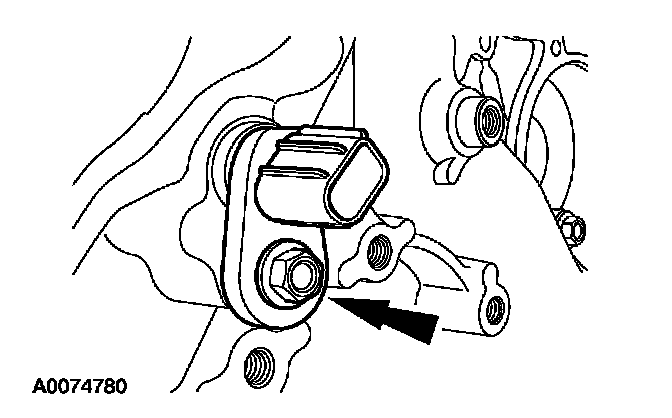 A0074780