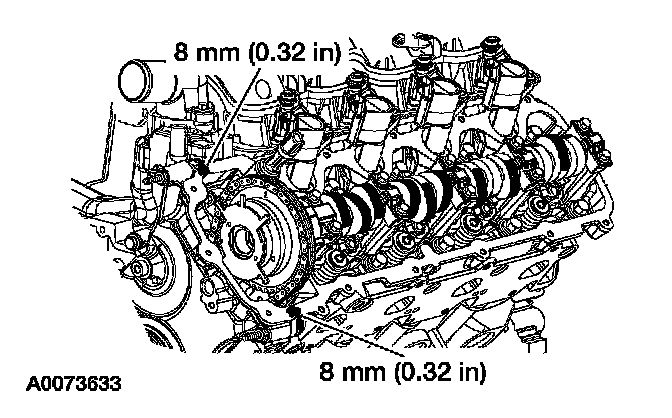 8 mm (0.32 in)

8 mm (0.32 in)

A0073633