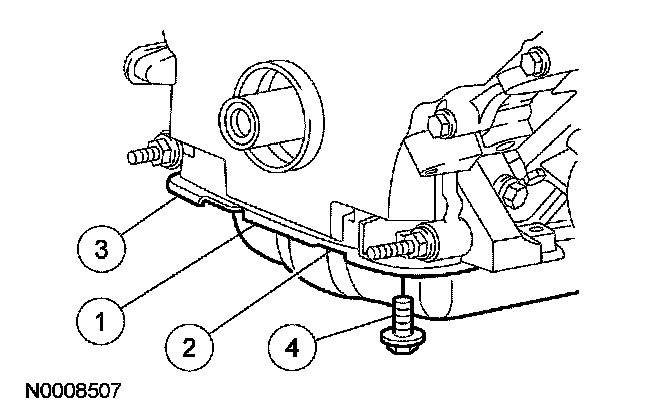 3

1

2

4

N0008507