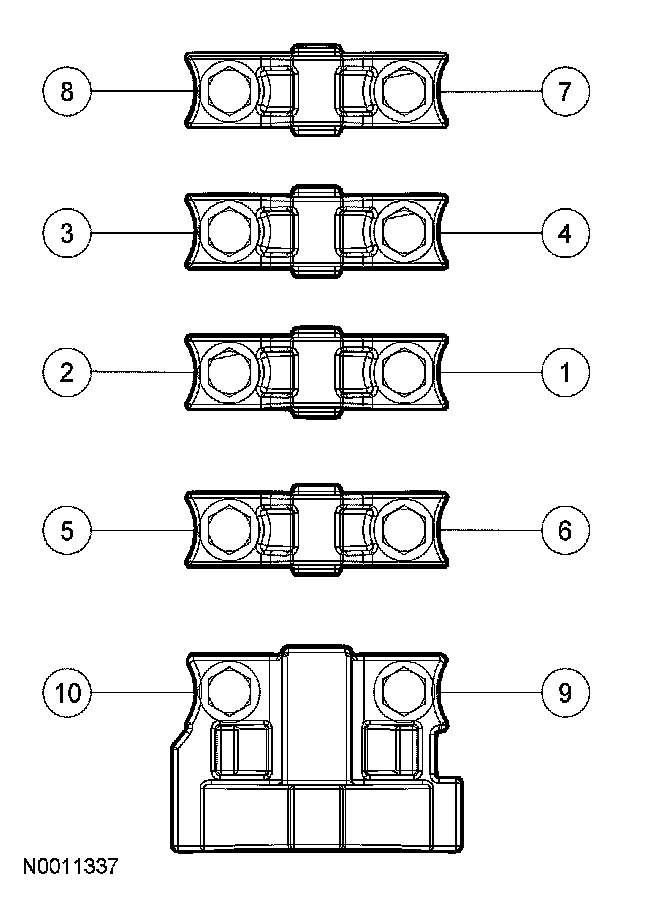 8
7
3
4
2
1
5
6
10
9
N0011337