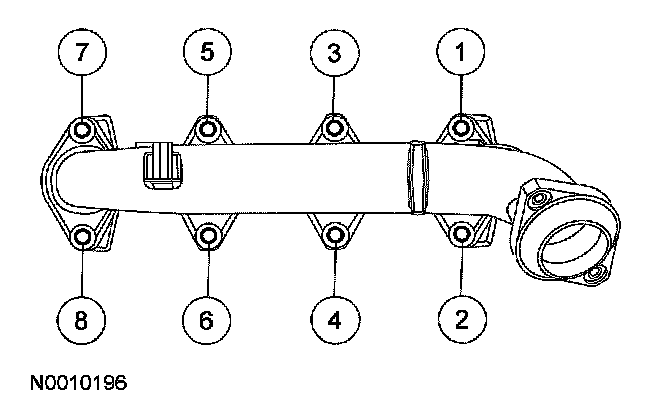 7
5
3
1
8
6
4
2
N0010196