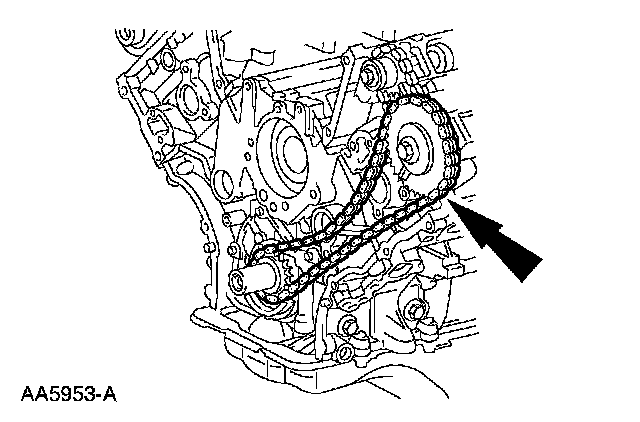 AA5953-A