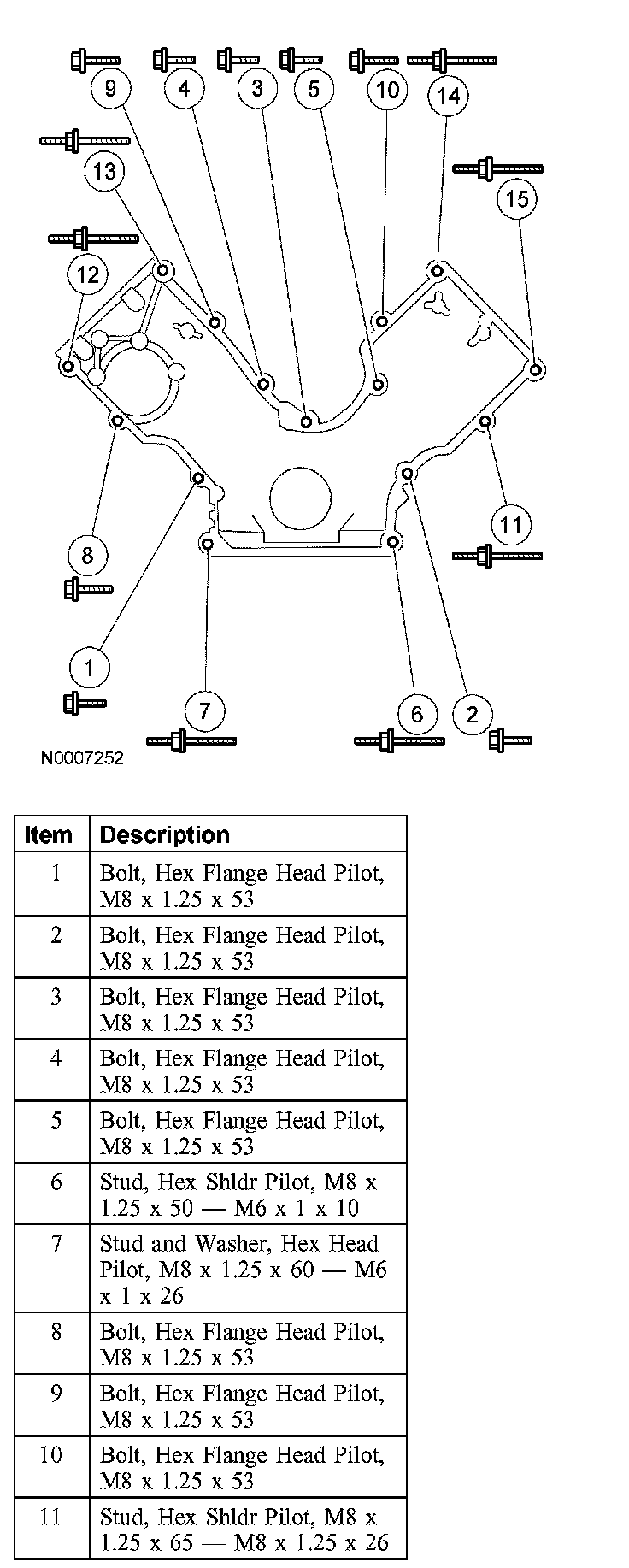 9 4 3 5 10 14

13

15

12

11

8

1

7 6 2

N0007252

| Item | Description |
|---|---|
| 1 | Bolt, Hex Flange Head Pilot, M8 x 1.25 x 53 |
| 2 | Bolt, Hex Flange Head Pilot, M8 x 1.25 x 53 |
| 3 | Bolt, Hex Flange Head Pilot, M8 x 1.25 x 53 |
| 4 | Bolt, Hex Flange Head Pilot, M8 x 1.25 x 53 |
| 5 | Bolt, Hex Flange Head Pilot, M8 x 1.25 x 53 |
| 6 | Stud, Hex Shldr Pilot, M8 x 1.25 x 50 — M6 x 1 x 10 |
| 7 | Stud and Washer, Hex Head Pilot, M8 x 1.25 x 60 — M6 x 1 x 26 |
| 8 | Bolt, Hex Flange Head Pilot, M8 x 1.25 x 53 |
| 9 | Bolt, Hex Flange Head Pilot, M8 x 1.25 x 53 |
| 10 | Bolt, Hex Flange Head Pilot, M8 x 1.25 x 53 |
| 11 | Stud, Hex Shldr Pilot, M8 x 1.25 x 65 — M8 x 1.25 x 26 |