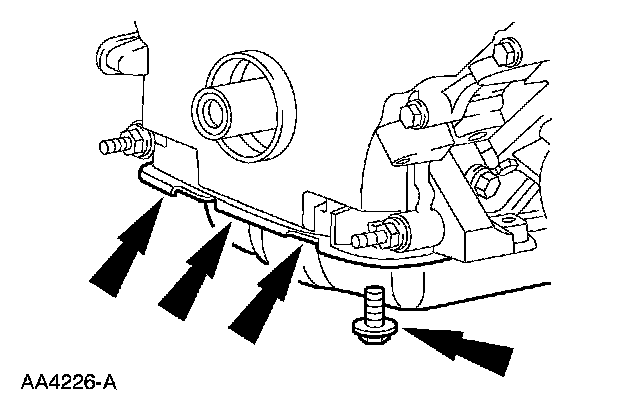 AA4226-A