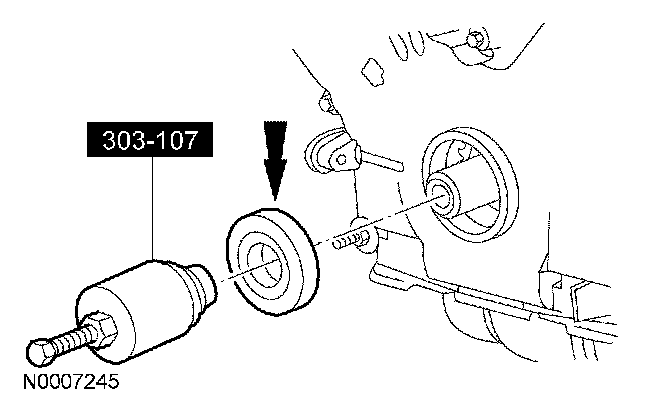 303-107

N0007245