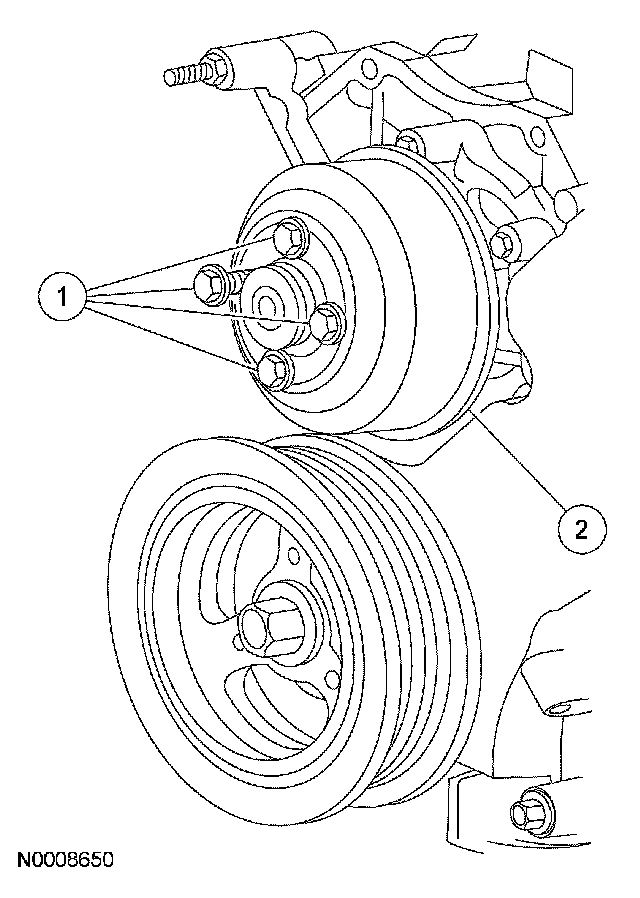 1

2

N0008650