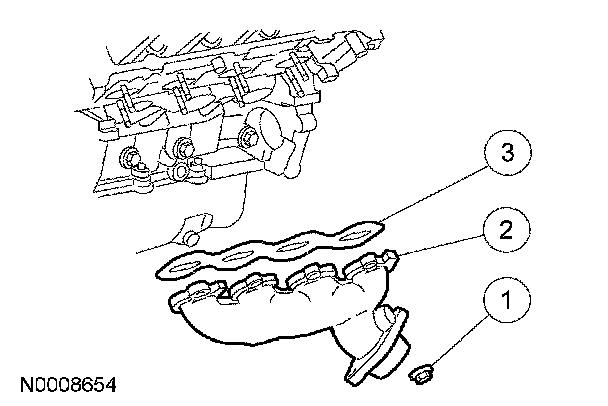 3
2
1
N0008654