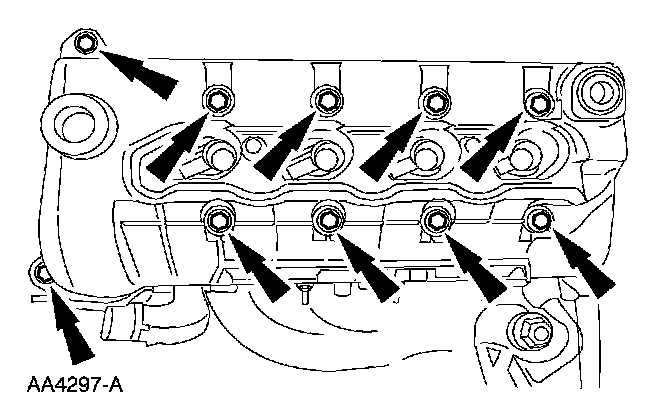 AA4297-A