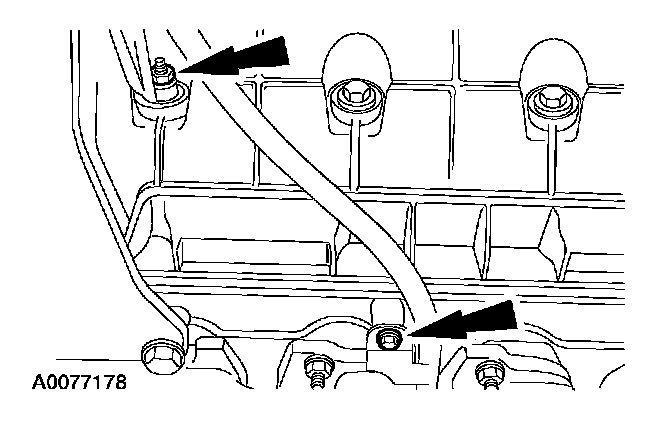 A0077178