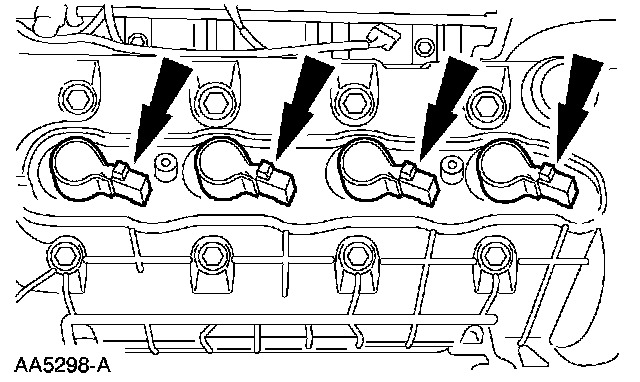 AA5298-A