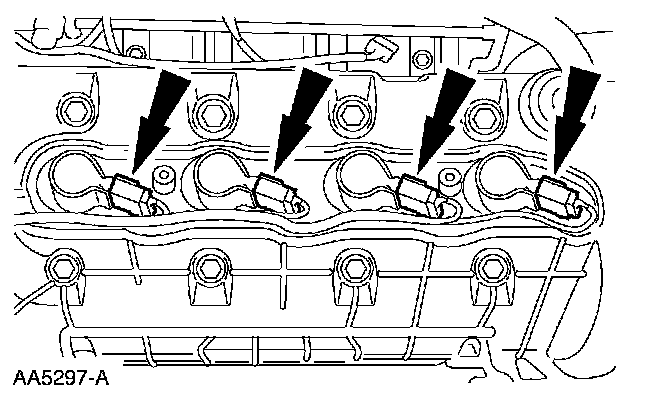 AA5297-A