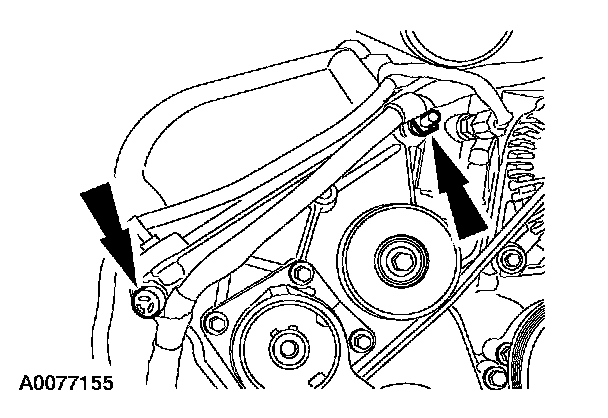 A0077155