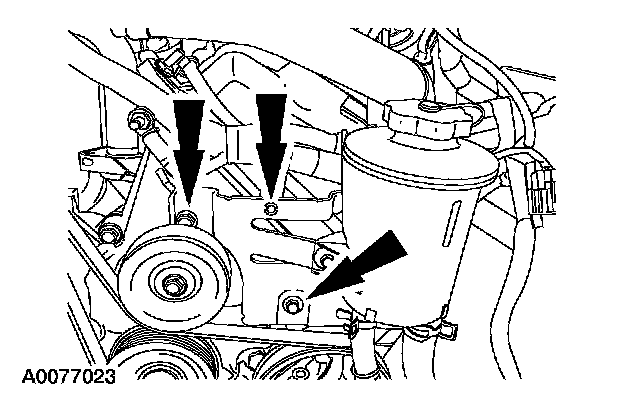 A0077023