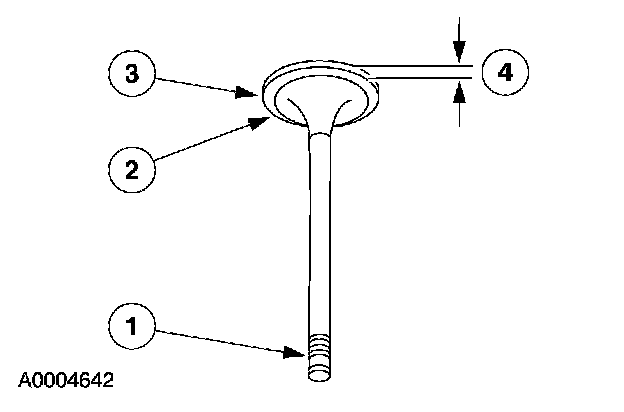 3
4
2
1
A0004642