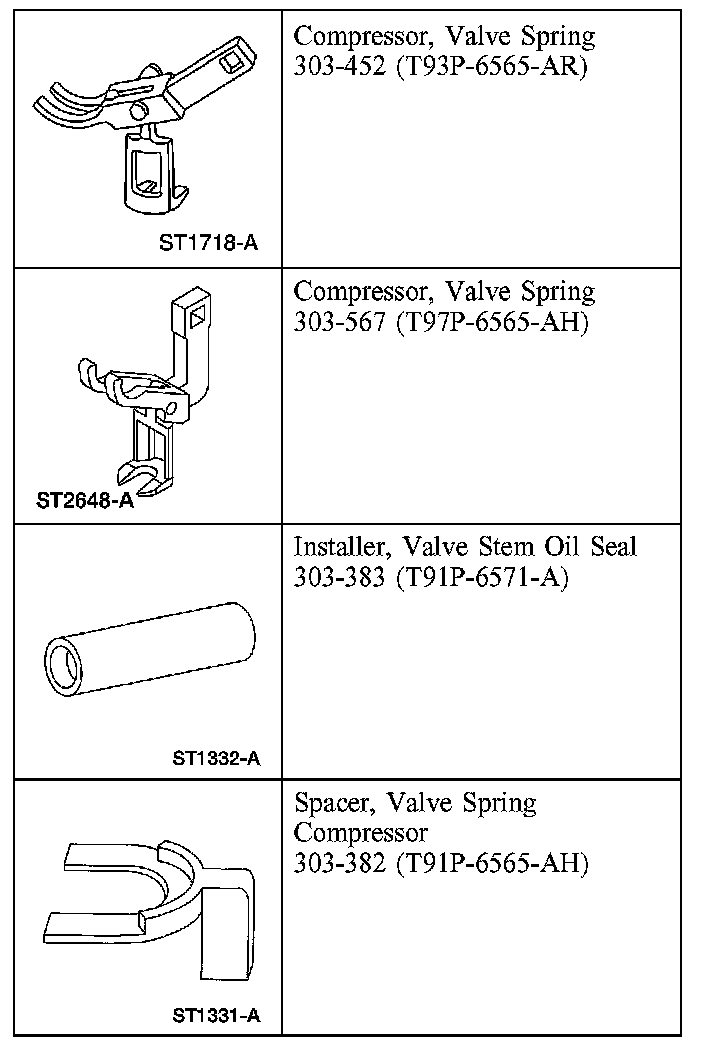 | | |
|---|---|
| ST1718-A | Compressor, Valve Spring 303-452 (T93P-6565-AR) |
| ST2648-A | Compressor, Valve Spring 303-567 (T97P-6565-AH) |
| ST1332-A | Installer, Valve Stem Oil Seal 303-383 (T91P-6571-A) |
| ST1331-A | Spacer, Valve Spring Compressor 303-382 (T91P-6565-AH) |