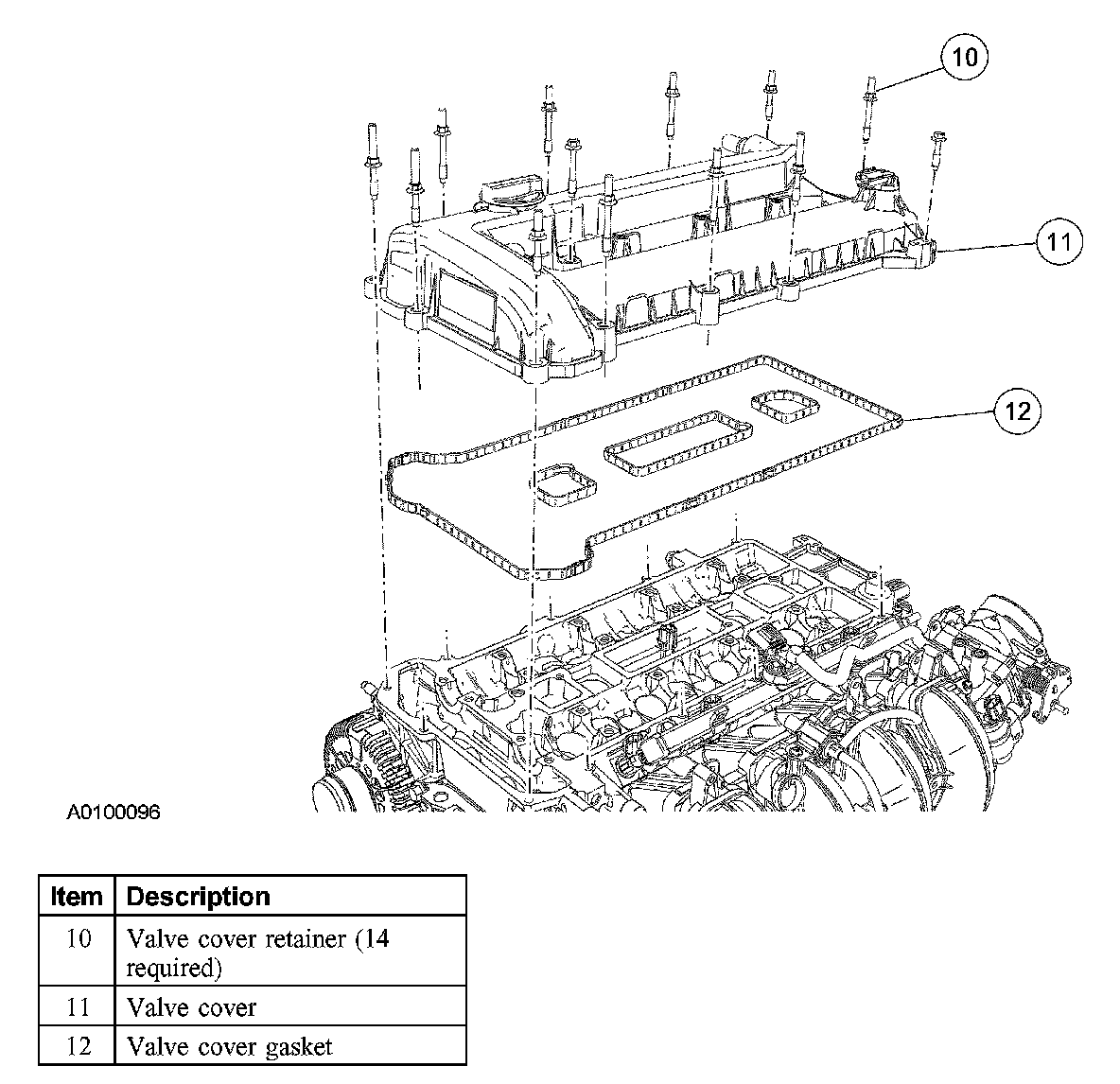 10

11

12

A0100096

| Item | Description |
|---|---|
| 10 | Valve cover retainer (14 required) |
| 11 | Valve cover |
| 12 | Valve cover gasket |