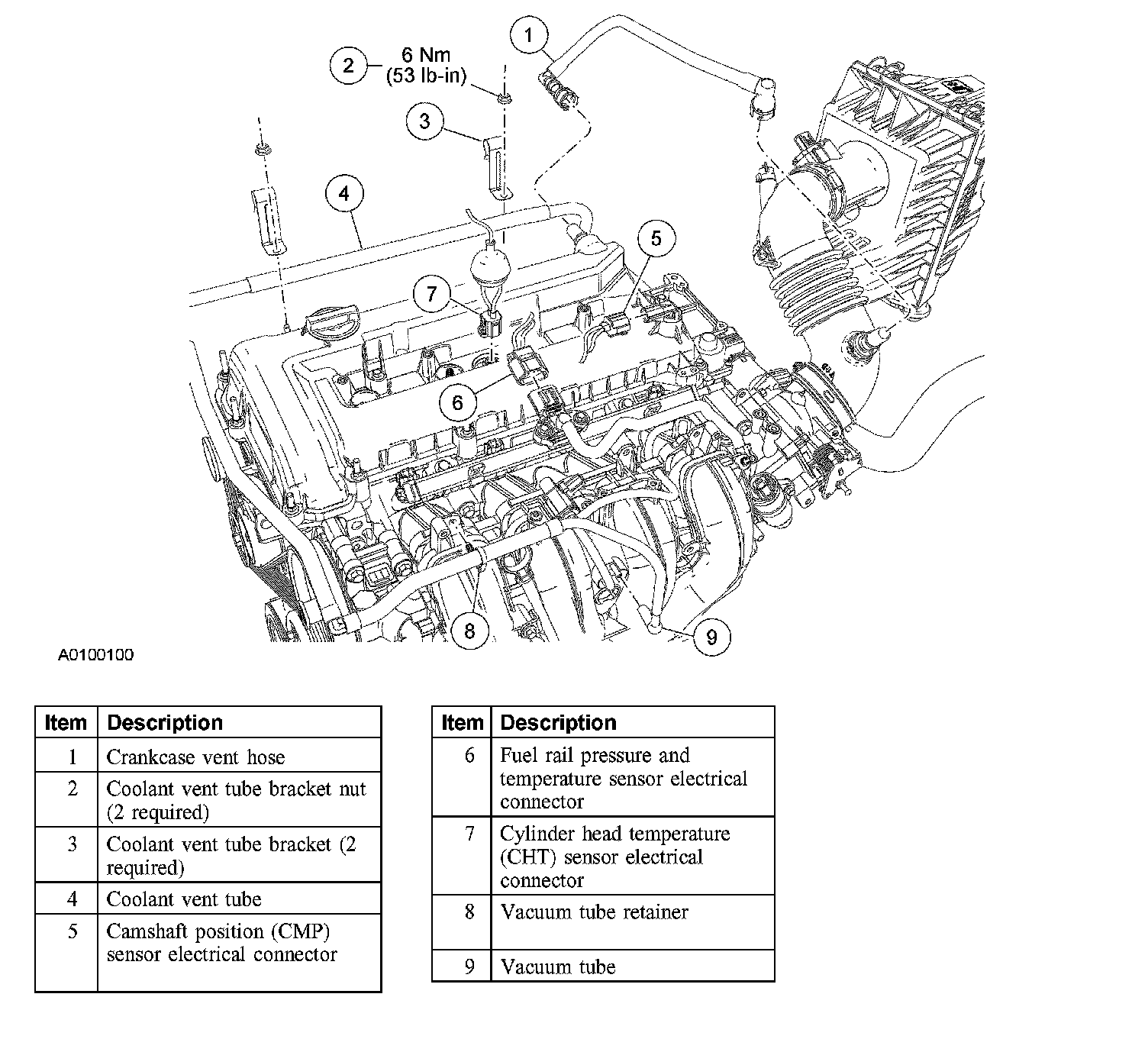 1
2
6 Nm
(53 lb-in)
3
4
5
7
6
8
9
A0100100

| Item | Description |
|---|---|
| 1 | Crankcase vent hose |
| 2 | Coolant vent tube bracket nut (2 required) |
| 3 | Coolant vent tube bracket (2 required) |
| 4 | Coolant vent tube |
| 5 | Camshaft position (CMP) sensor electrical connector |

| Item | Description |
|---|---|
| 6 | Fuel rail pressure and temperature sensor electrical connector |
| 7 | Cylinder head temperature (CHT) sensor electrical connector |
| 8 | Vacuum tube retainer |
| 9 | Vacuum tube |