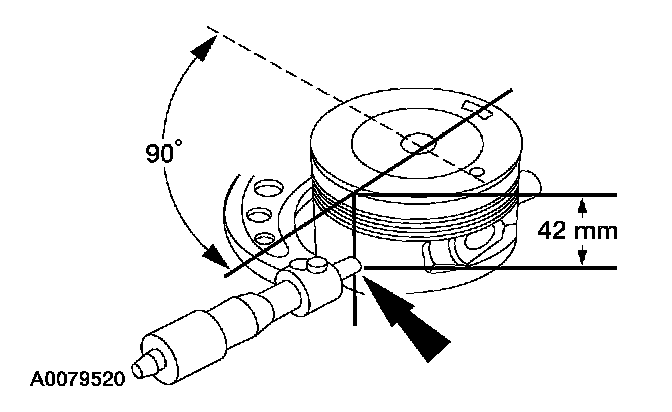 90°

42 mm

A0079520