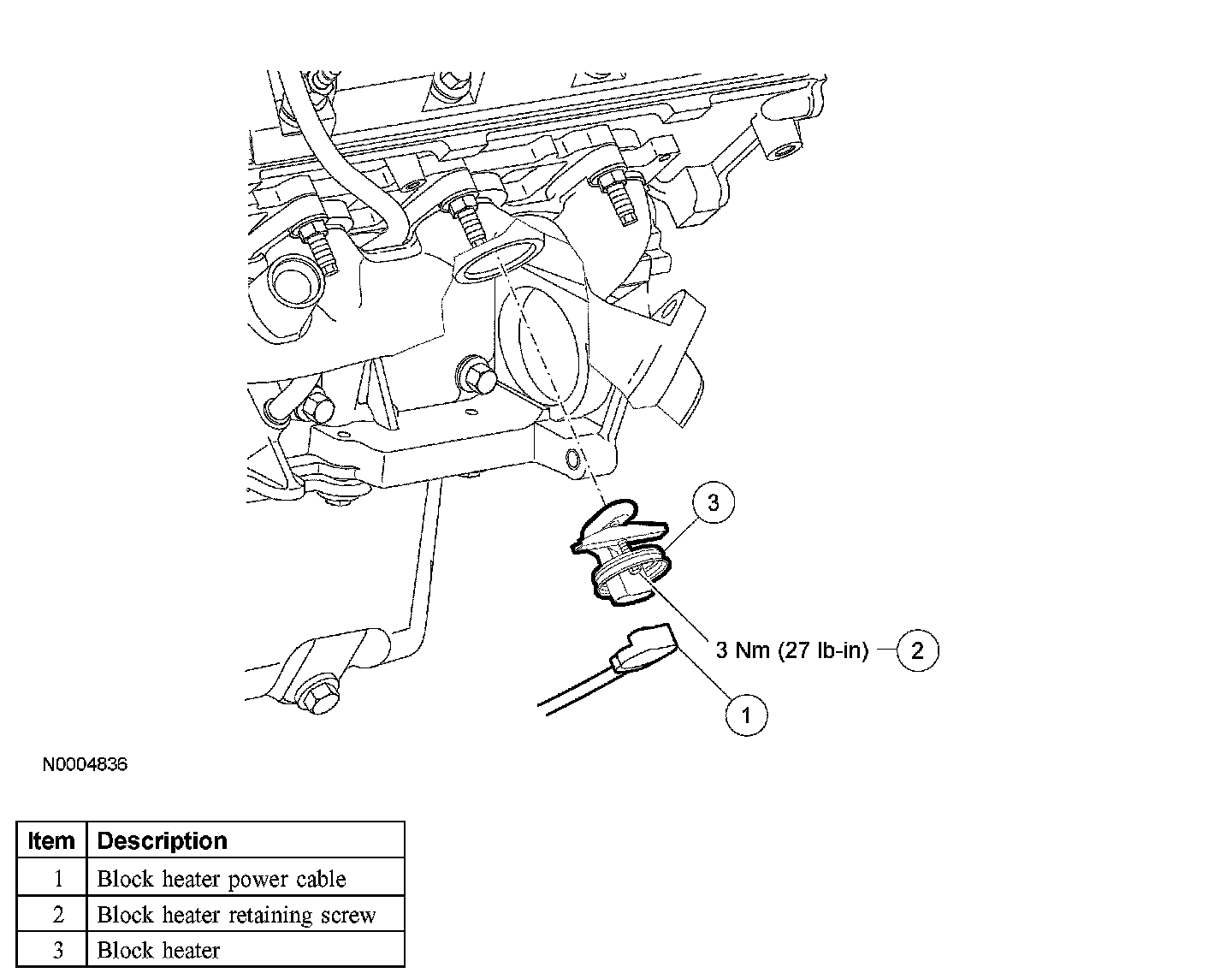 3

3 Nm (27 lb-in)

2

1

N0004836

| Item | Description |
|---|---|
| 1 | Block heater power cable |
| 2 | Block heater retaining screw |
| 3 | Block heater |