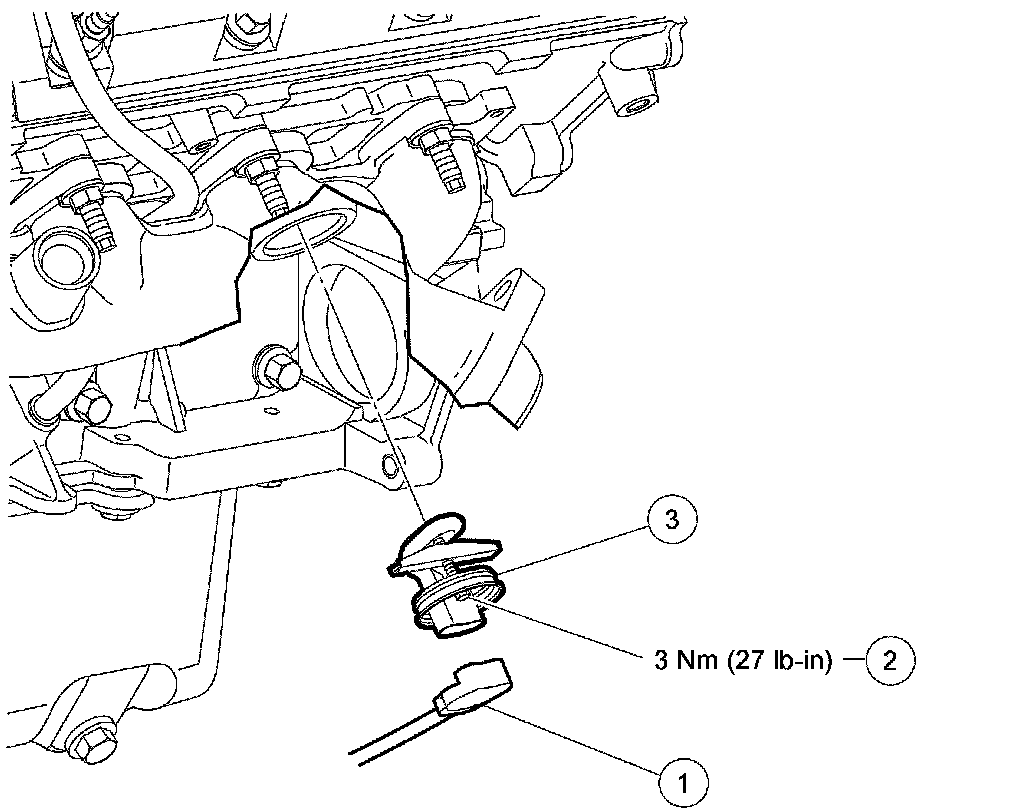 3

3 Nm (27 lb-in) 2

1