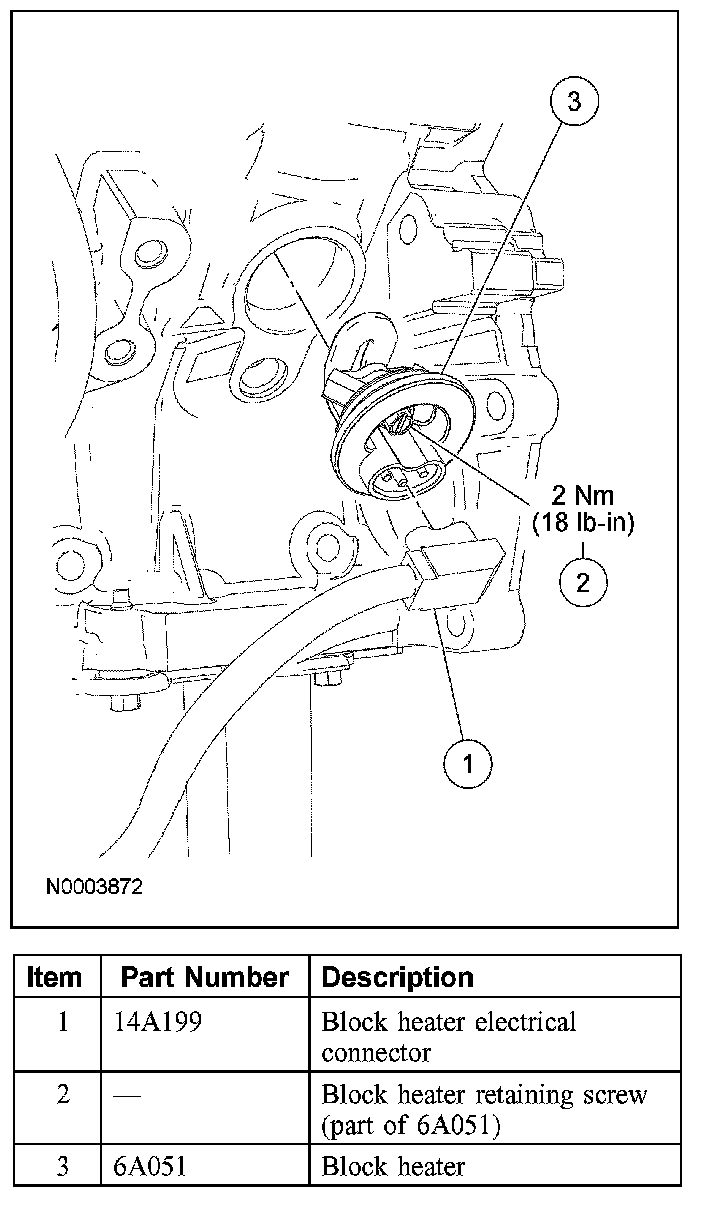 3

2 Nm
(18 lb-in)

2

1

N0003872

| Item | Part Number | Description |
|---|---|---|
| 1 | 14A199 | Block heater electrical connector |
| 2 | — | Block heater retaining screw (part of 6A051) |
| 3 | 6A051 | Block heater |