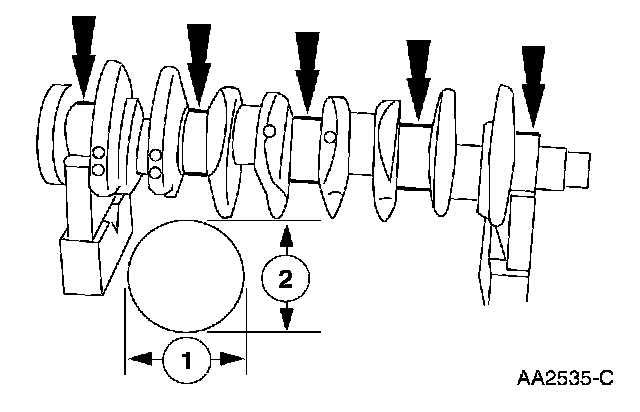 2

1

AA2535-C