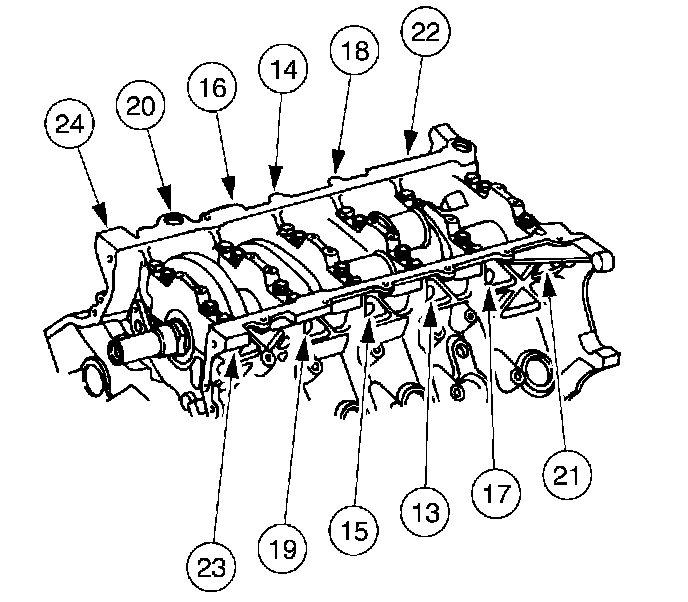 24
20
16
14
18
22
23
19
15
13
17
21