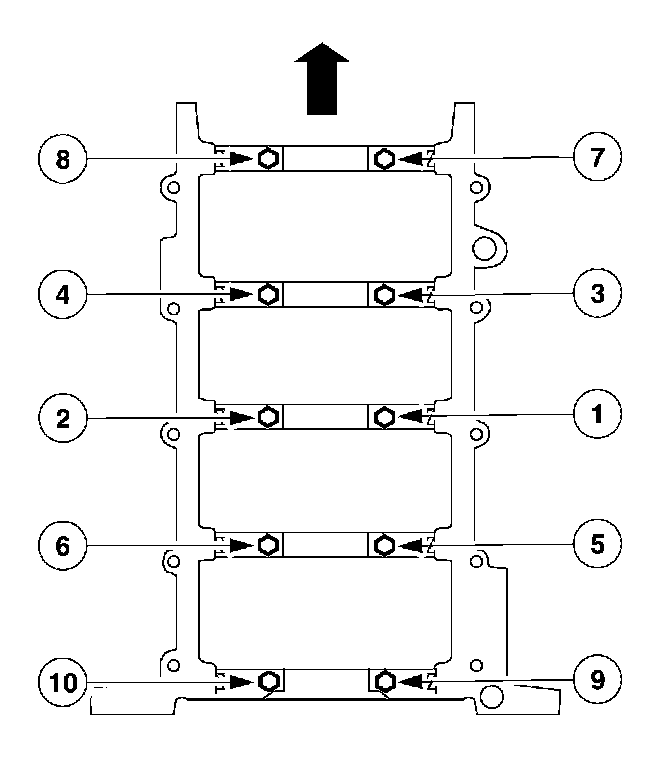 8
7
4
3
2
1
6
5
10
9