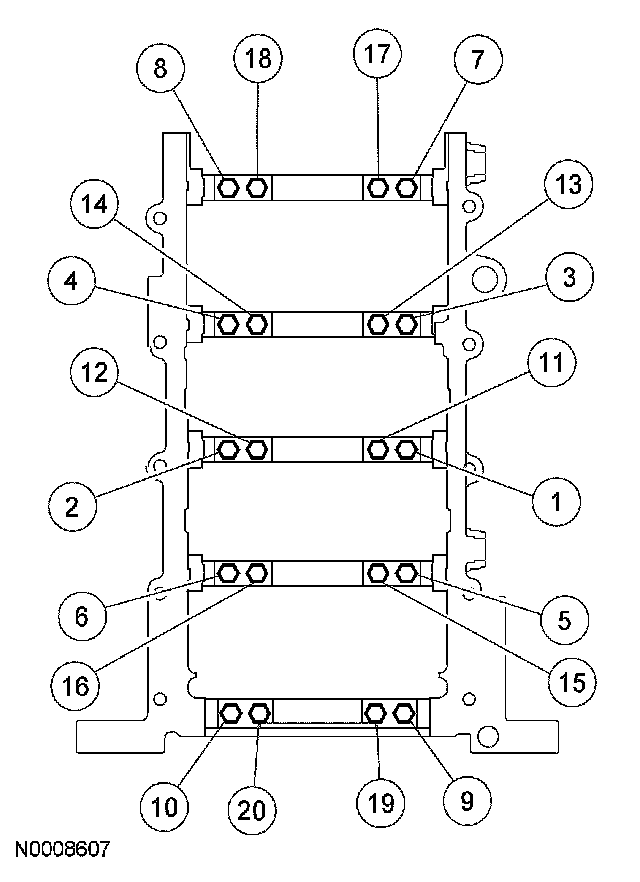 8
18
17
7
14
13
4
3
12
11
2
1
6
5
16
15
10
20
19
9
N0008607