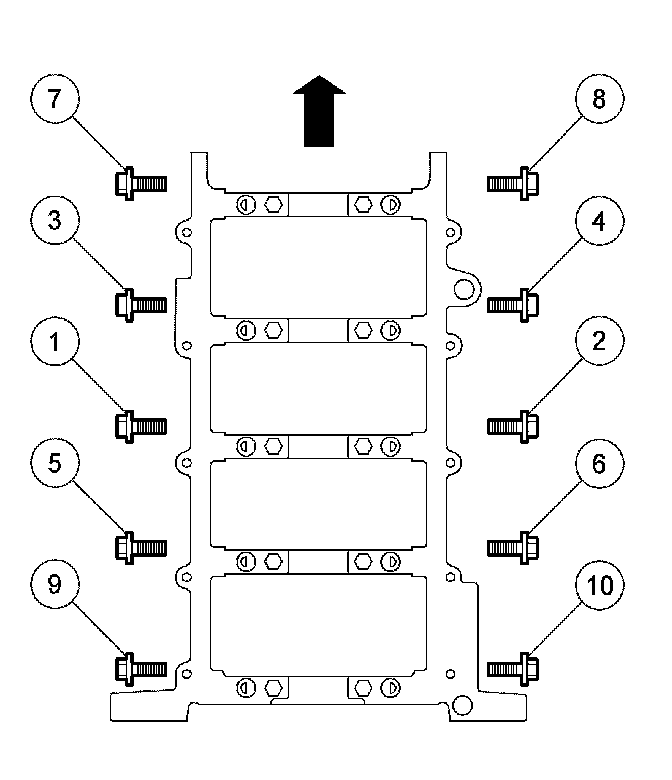 7
8
3
4
1
2
5
6
9
10